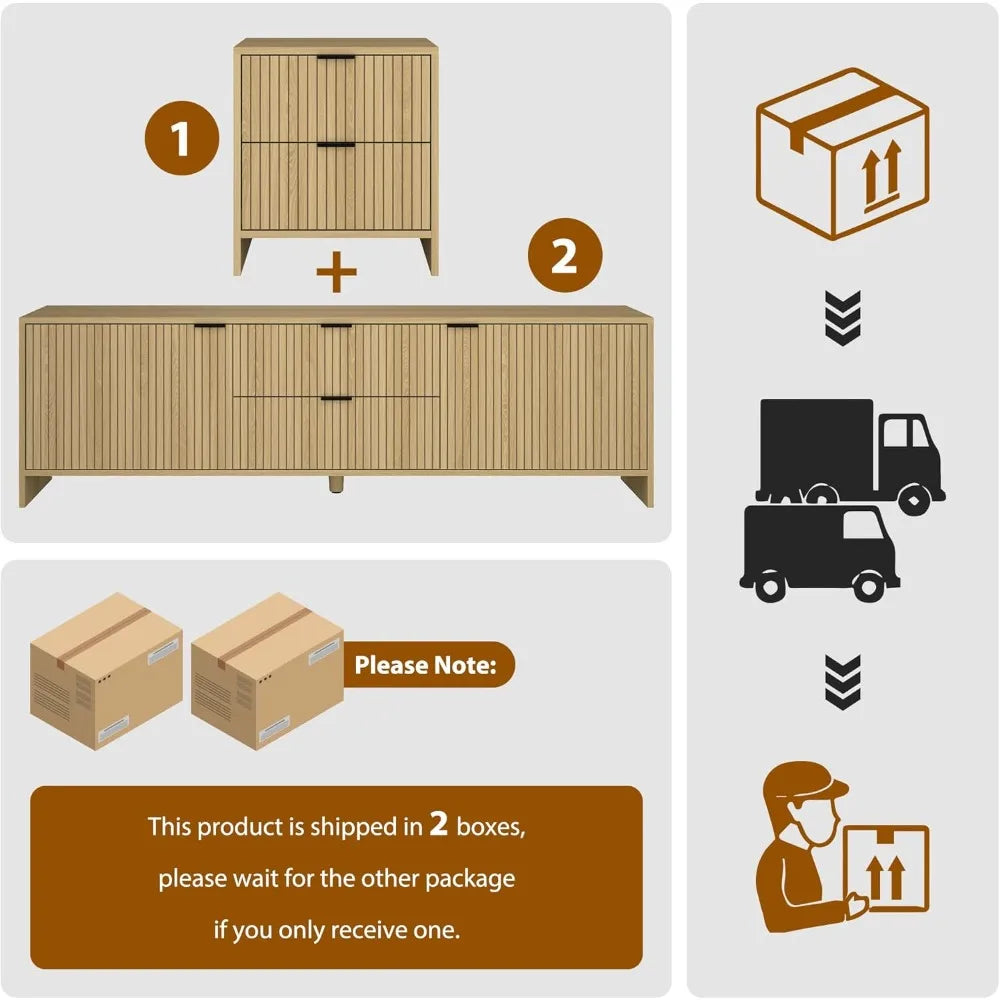 1

+

2

Please Note:

This product is shipped in 2 boxes, please wait for the other package if you only receive one.