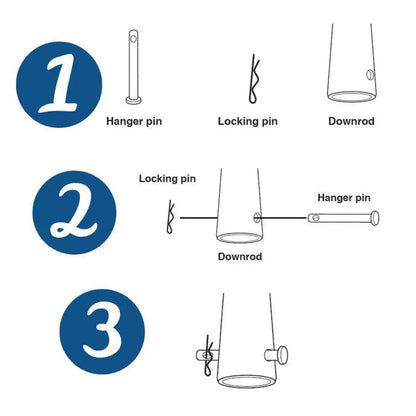 1

Hanger pin

Locking pin

Downrod

2

Locking pin

Hanger pin

Downrod

3